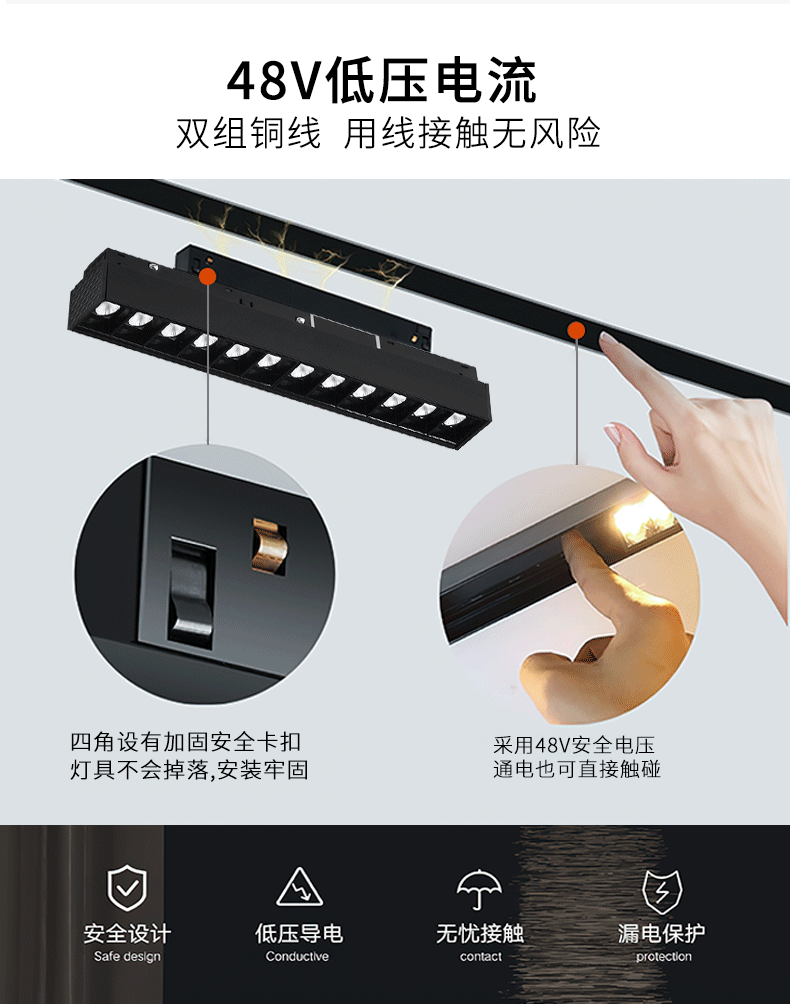 48V低压电流
双组铜线 用线接触无风险

四角设有加固安全卡扣
灯具不会掉落,安装牢固

采用48V安全电压
通电也可直接触碰

安全设计
Safe design

低压导电
Conductive

无忧接触
contact

漏电保护
protection